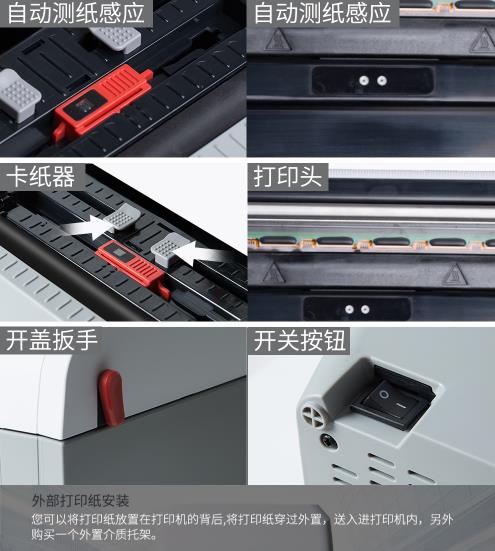 自动测纸感应

自动测纸感应

卡纸器

打印头

开盖扳手

开关按钮

外部打印纸安装

您可以将打印纸放置在打印机的背后,将打印纸穿过外置，送入进打印机内，另外购买一个外置介质托架。